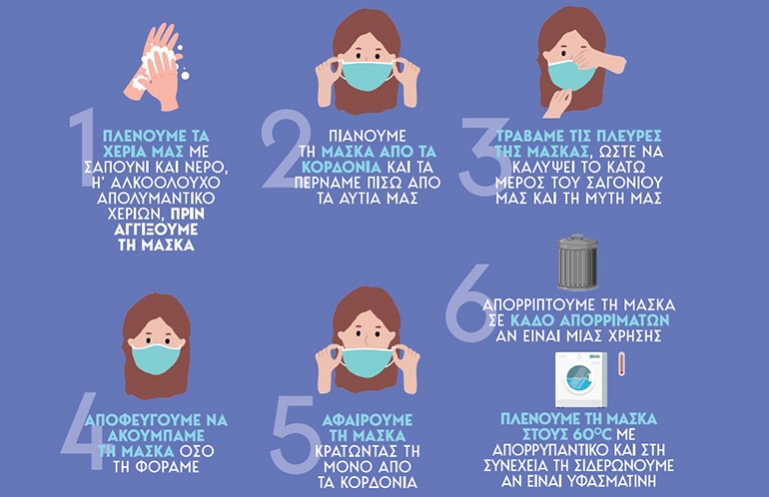 1 ΠΛΕΝΟΥΜΕ ΤΑ ΧΕΡΙΑ ΜΑΣ ΜΕ ΣΑΠΟΥΝΙ ΚΑΙ ΝΕΡΟ, Η' ΑΛΚΟΟΛΟΥΧΟ ΑΠΟΛΥΜΑΝΤΙΚΟ ΧΕΡΙΩΝ, ΠΡΙΝ ΑΓΓΙΞΟΥΜΕ ΤΗ ΜΑΣΚΑ

2 ΠΙΑΝΟΥΜΕ ΤΗ ΜΑΣΚΑ ΑΠΟ ΤΑ ΚΟΡΔΟΝΙΑ ΚΑΙ ΤΑ ΠΕΡΝΑΜΕ ΠΙΣΩ ΑΠΟ ΤΑ ΑΥΤΙΑ ΜΑΣ

3 ΤΡΑΒΑΜΕ ΤΙΣ ΠΛΕΥΡΕΣ ΤΗΣ ΜΑΣΚΑΣ, ΩΣΤΕ ΝΑ ΚΑΛΥΨΕΙ ΤΟ ΚΑΤΩ ΜΕΡΟΣ ΤΟΥ ΣΑΓΟΝΙΟΥ ΜΑΣ ΚΑΙ ΤΗ ΜΥΤΗ ΜΑΣ

4 ΑΠΟΦΕΥΓΟΥΜΕ ΝΑ ΑΚΟΥΜΠΑΜΕ ΤΗ ΜΑΣΚΑ ΟΣΟ ΤΗ ΦΟΡΑΜΕ

5 ΑΦΑΙΡΟΥΜΕ ΤΗ ΜΑΣΚΑ ΚΡΑΤΩΝΤΑΣ ΤΗ ΜΟΝΟ ΑΠΟ ΤΑ ΚΟΡΔΟΝΙΑ

6 ΑΠΟΡΡΙΠΤΟΥΜΕ ΤΗ ΜΑΣΚΑ ΣΕ ΚΑΔΟ ΑΠΟΡΡΙΜΑΤΩΝ ΑΝ ΕΙΝΑΙ ΜΙΑΣ ΧΡΗΣΗΣ

ΠΛΕΝΟΥΜΕ ΤΗ ΜΑΣΚΑ ΣΤΟΥΣ 60°C ΜΕ ΑΠΟΡΡΥΠΑΝΤΙΚΟ ΚΑΙ ΣΤΗ ΣΥΝΕΧΕΙΑ ΤΗ ΣΙΔΕΡΩΝΟΥΜΕ ΑΝ ΕΙΝΑΙ ΥΦΑΣΜΑΤΙΝΗ